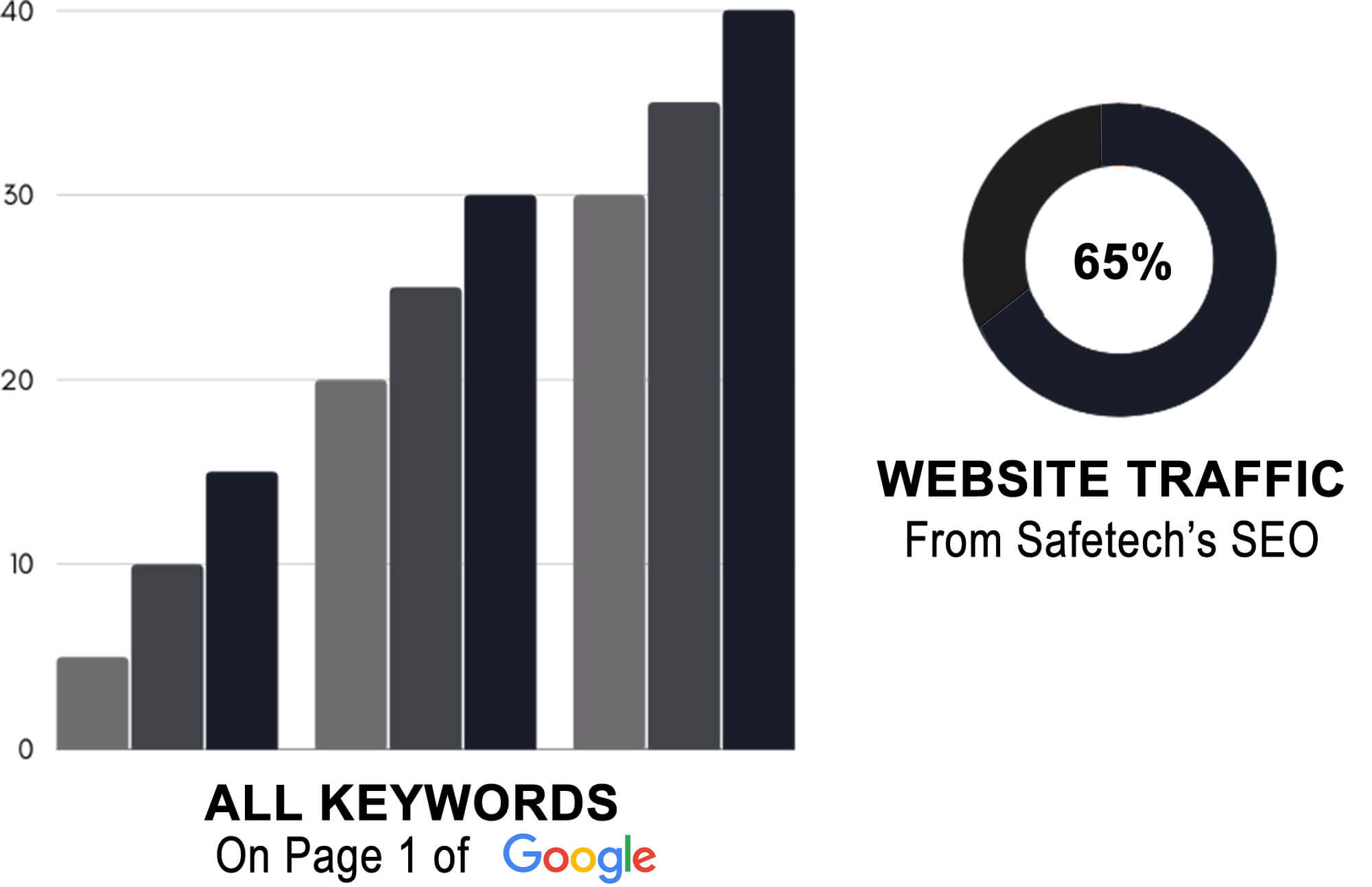 40
30
20
10
0

ALL KEYWORDS
On Page 1 of Google

65%

WEBSITE TRAFFIC
From Safetech's SEO